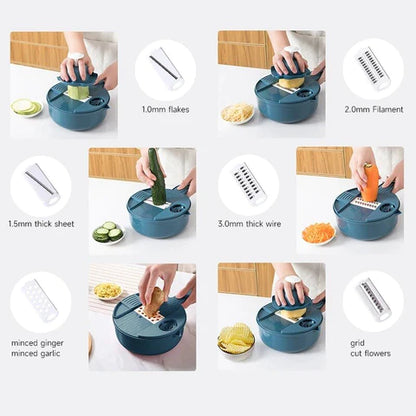 1.0mm flakes

2.0mm Filament

1.5mm thick sheet

3.0mm thick wire

minced ginger
minced garlic

grid
cut flowers