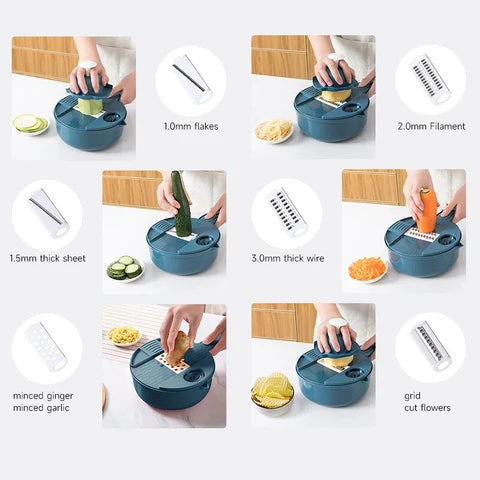 1.0mm flakes

2.0mm Filament

1.5mm thick sheet

3.0mm thick wire

minced ginger
minced garlic

grid
cut flowers