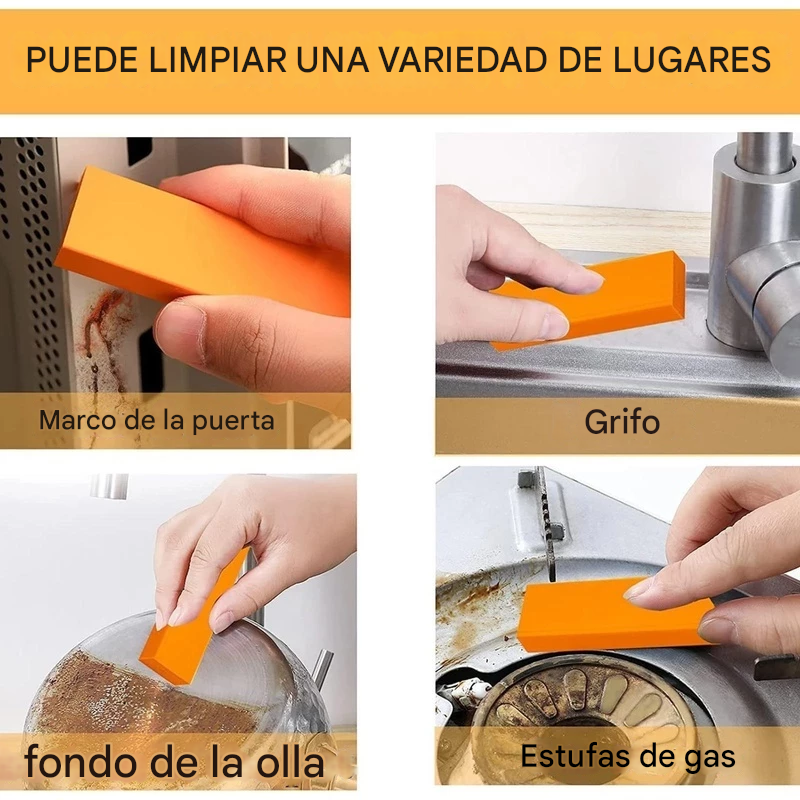 PUEDE LIMPIAR UNA VARIEDAD DE LUGARES

Marco de la puerta

Grifo

fondo de la olla

Estufas de gas