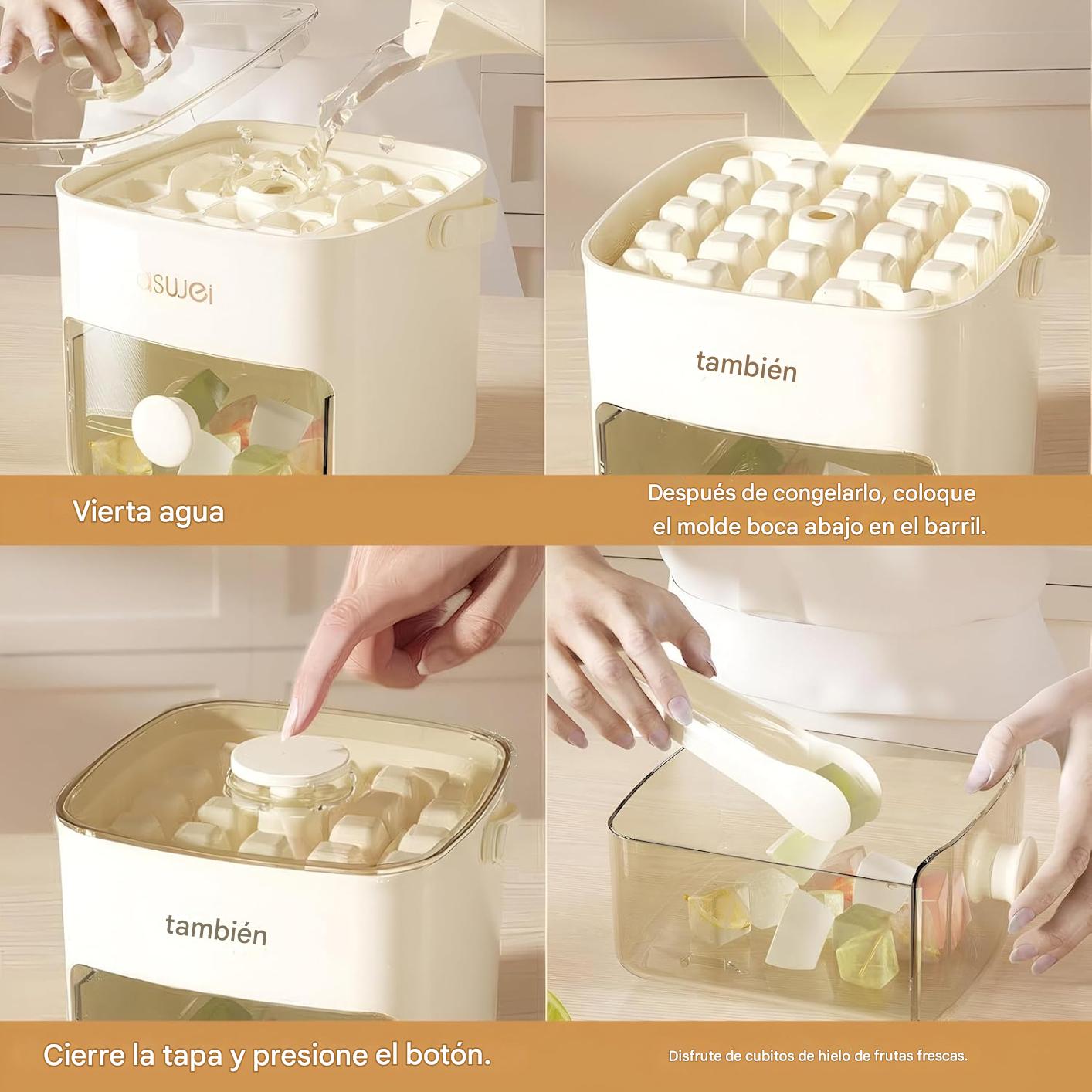 asujei

Vierta agua

también

Después de congelarlo, coloque el molde boca abajo en el barril.

también

Cierre la tapa y presione el botón.

Disfrute de cubitos de hielo de frutas frescas.