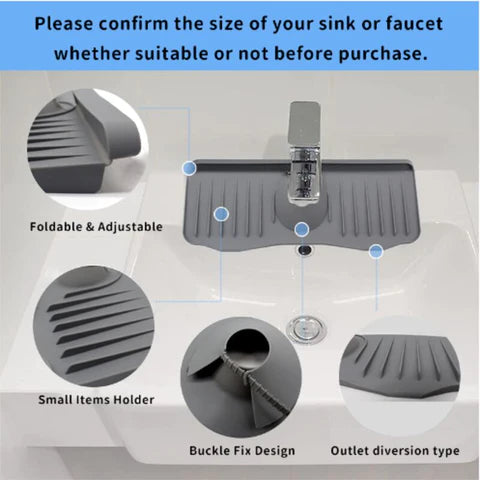 Please confirm the size of your sink or faucet whether suitable or not before purchase.

Foldable & Adjustable

Small Items Holder

Buckle Fix Design

Outlet diversion type