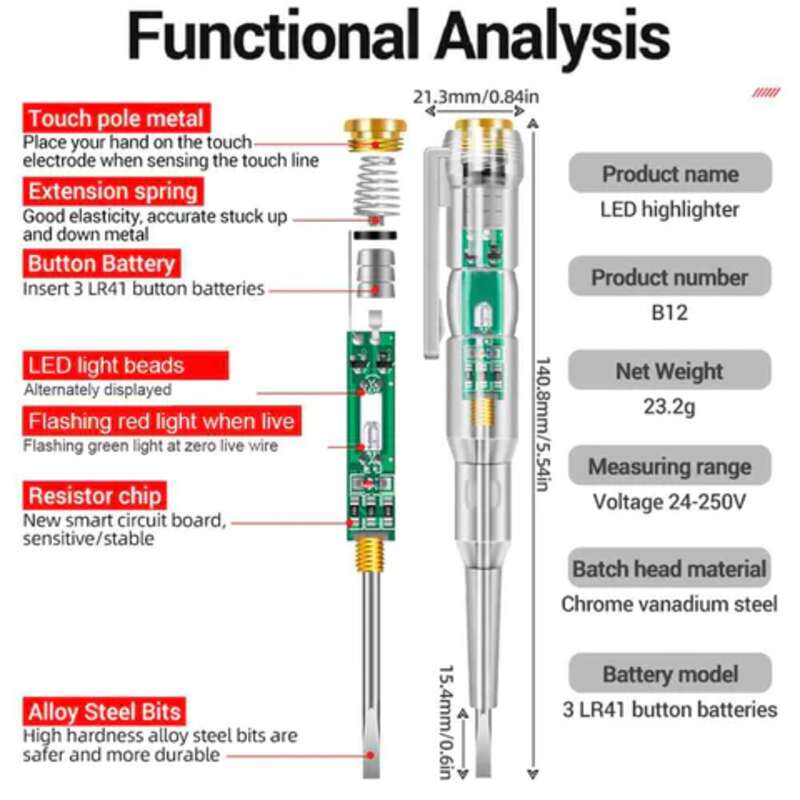 Functional Analysis

Touch pole metal
Place your hand on the touch electrode when sensing the touch line

Extension spring
Good elasticity, accurate stuck up and down metal

Button Battery
Insert 3 LR41 button batteries

LED light beads
Alternately displayed

Flashing red light when live
Flashing green light at zero live wire

Resistor chip
New smart circuit board, sensitive/stable

Alloy Steel Bits
High hardness alloy steel bits are safer and more durable

21.3mm/0.84in

140.8mm/5.54in

15.4mm/0.6in

Product name
LED highlighter

Product number
B12

Net Weight
23.2g

Measuring range
Voltage 24-250V

Batch head material
Chrome vanadium steel

Battery model
3 LR41 button batteries