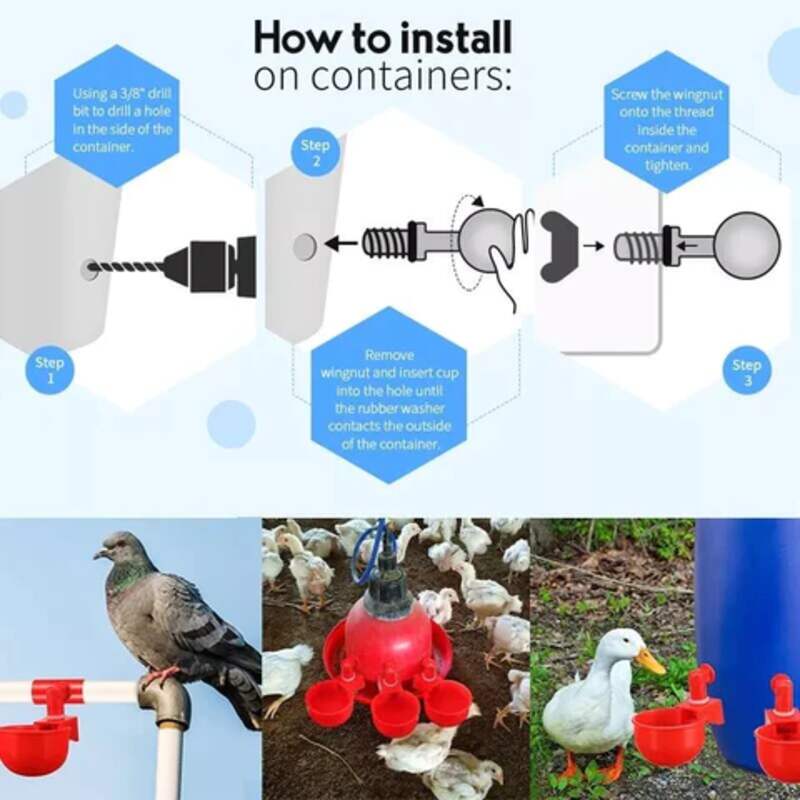 How to install
on containers:

Using a 3/8" drill bit to drill a hole in the side of the container.

Step 1

Step 2

Remove wingnut and insert cup into the hole until the rubber washer contacts the outside of the container.

Screw the wingnut onto the thread inside the container and tighten.

Step 3