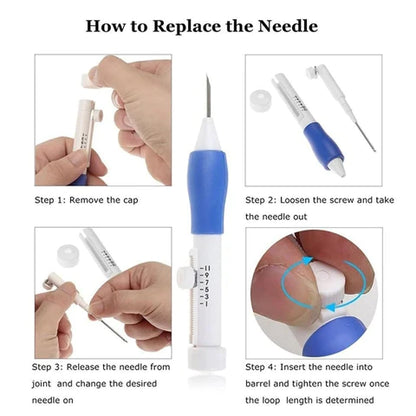 How to Replace the Needle

Step 1: Remove the cap

Step 2: Loosen the screw and take the needle out

11
9
7
5
3
1

Step 3: Release the needle from joint and change the desired needle on

Step 4: Insert the needle into barrel and tighten the screw once the loop length is determined