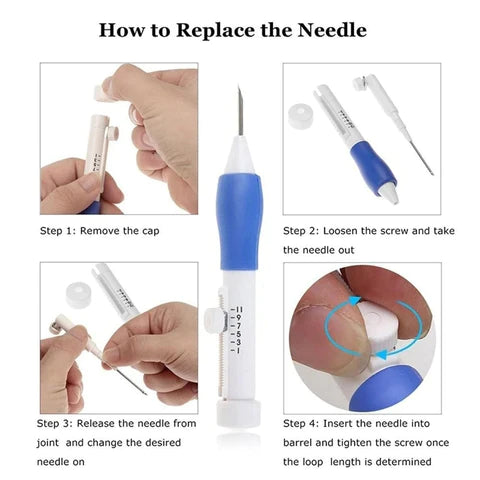 How to Replace the Needle

Step 1: Remove the cap

Step 2: Loosen the screw and take the needle out

11
9
7
5
3
1

Step 3: Release the needle from joint and change the desired needle on

Step 4: Insert the needle into barrel and tighten the screw once the loop length is determined