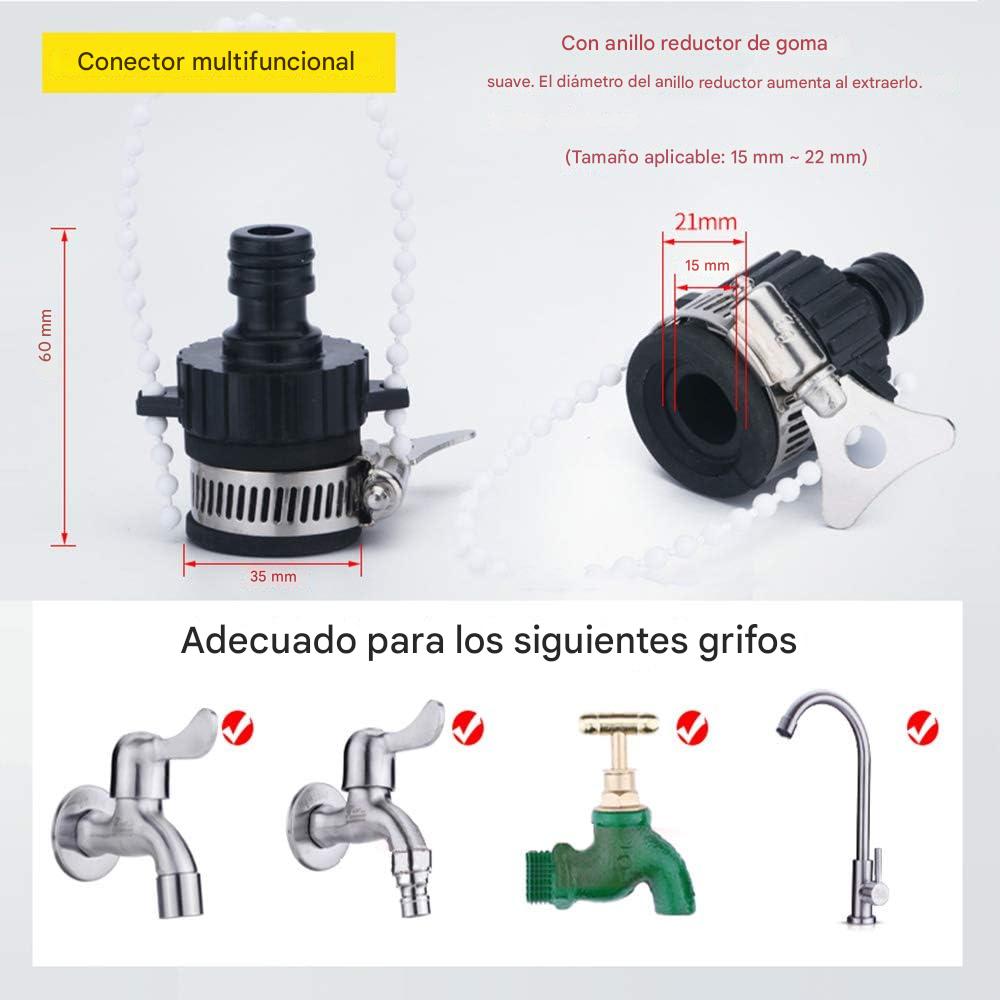 Conector multifuncional

Con anillo reductor de goma

suave. El diámetro del anillo reductor aumenta al extraerlo.

(Tamaño aplicable: 15 mm ~ 22 mm)

60 mm

35 mm

21mm

15 mm

Adecuado para los siguientes grifos