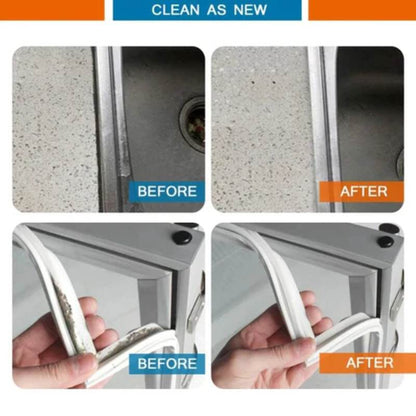 CLEAN AS NEW

BEFORE

AFTER

BEFORE

AFTER